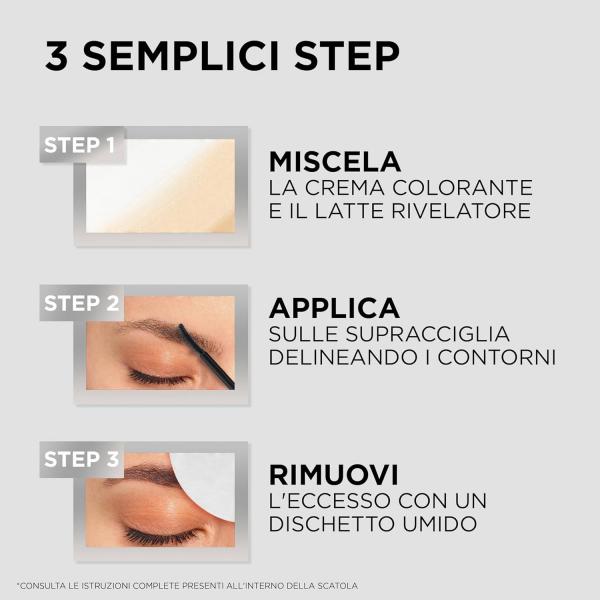 3 SEMPLICI STEP

STEP 1

MISCELA
LA CREMA COLORANTE E IL LATTE RIVELATORE

STEP 2

APPLICA
SULLE SUPRACCIGLIA DELINEANDO I CONTORNI

STEP 3

RIMUOVI
L'ECCESSO CON UN DISCHETTO UMIDO

*CONSULTA LE ISTRUZIONI COMPLETE PRESENTI ALL'INTERNO DELLA SCATOLA