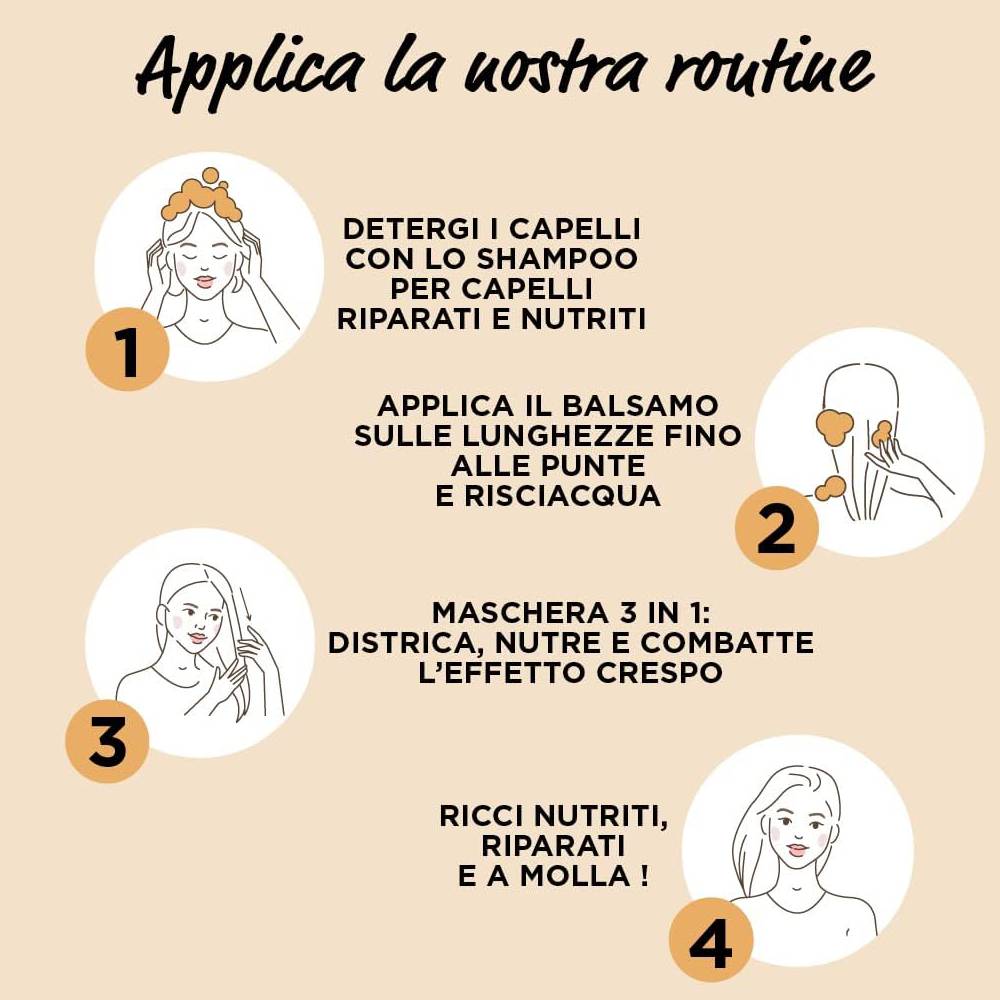 Applica la nostra routine

1
DETERGI I CAPELLI CON LO SHAMPOO PER CAPELLI RIPARATI E NUTRITI

APPLICA IL BALSAMO SULLE LUNGHEZZE FINO ALLE PUNTE E RISCIACQUA
2

3
MASCHERA 3 IN 1: DISTRICA, NUTRE E COMBATTE L'EFFETTO CRESPO

RICCI NUTRITI, RIPARATI E A MOLLA !
4