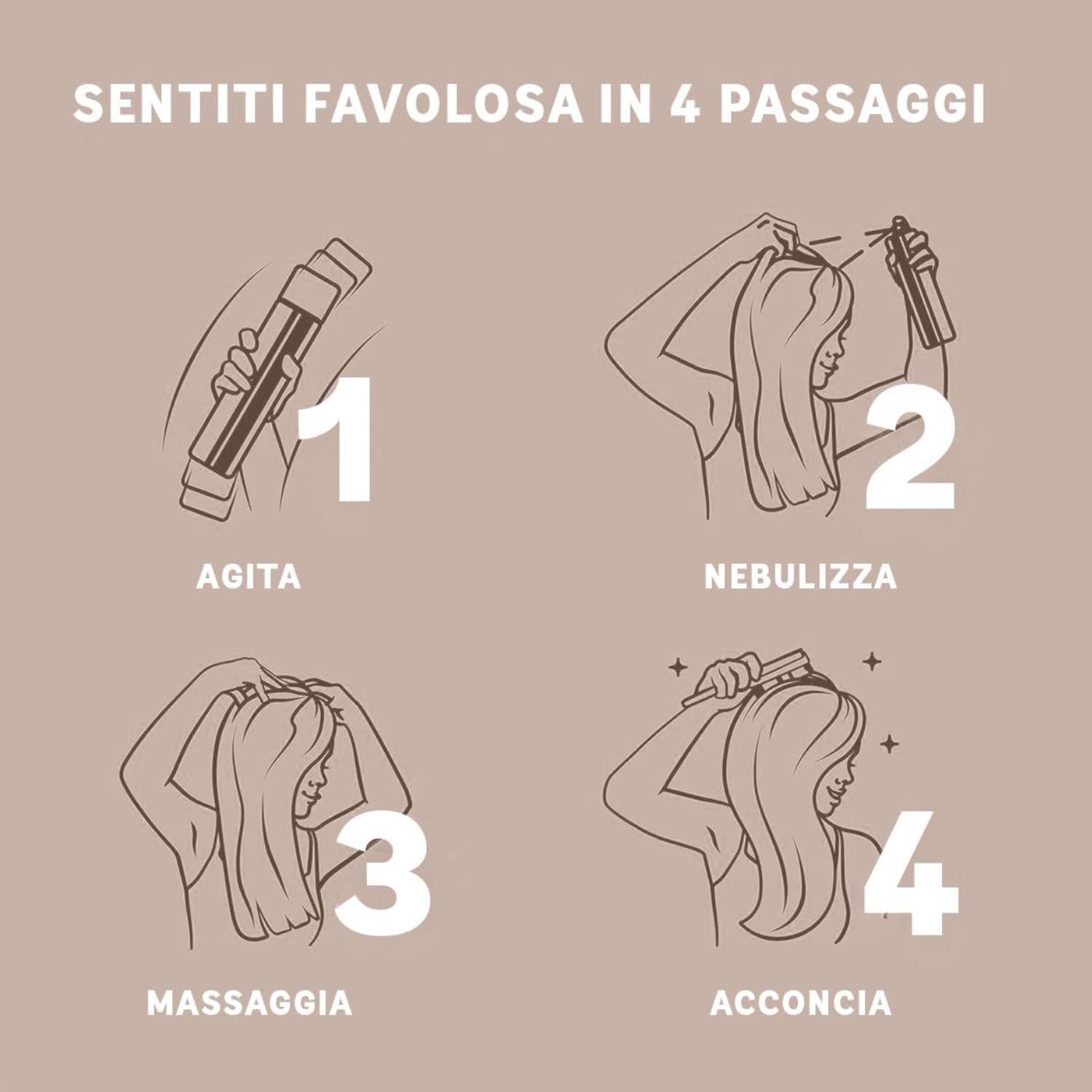 SENTITI FAVOLOSA IN 4 PASSAGGI

1
AGITA

2
NEBULIZZA

3
MASSAGGIA

4
ACCONCIA