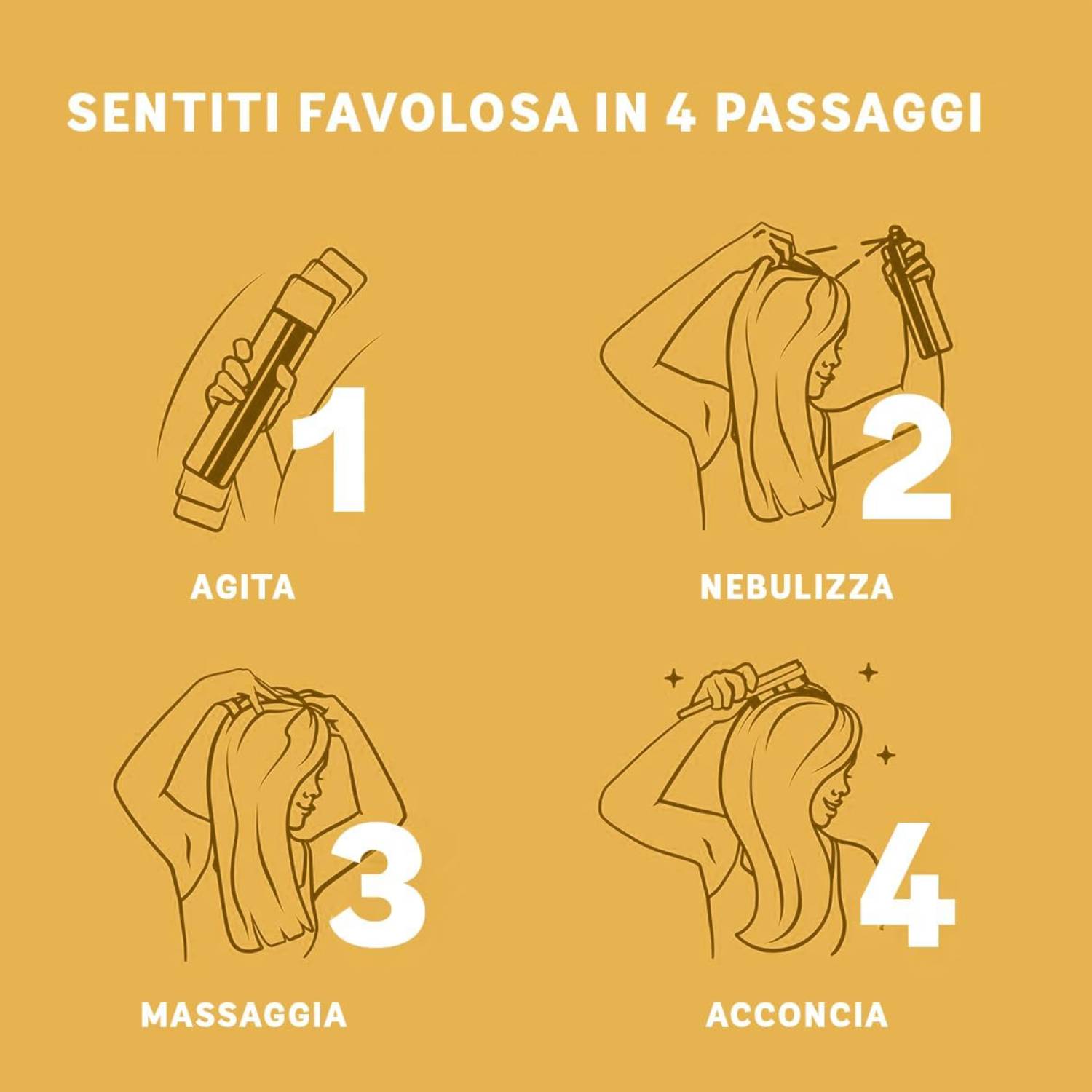 SENTITI FAVOLOSA IN 4 PASSAGGI

1
AGITA

2
NEBULIZZA

3
MASSAGGIA

4
ACCONCIA