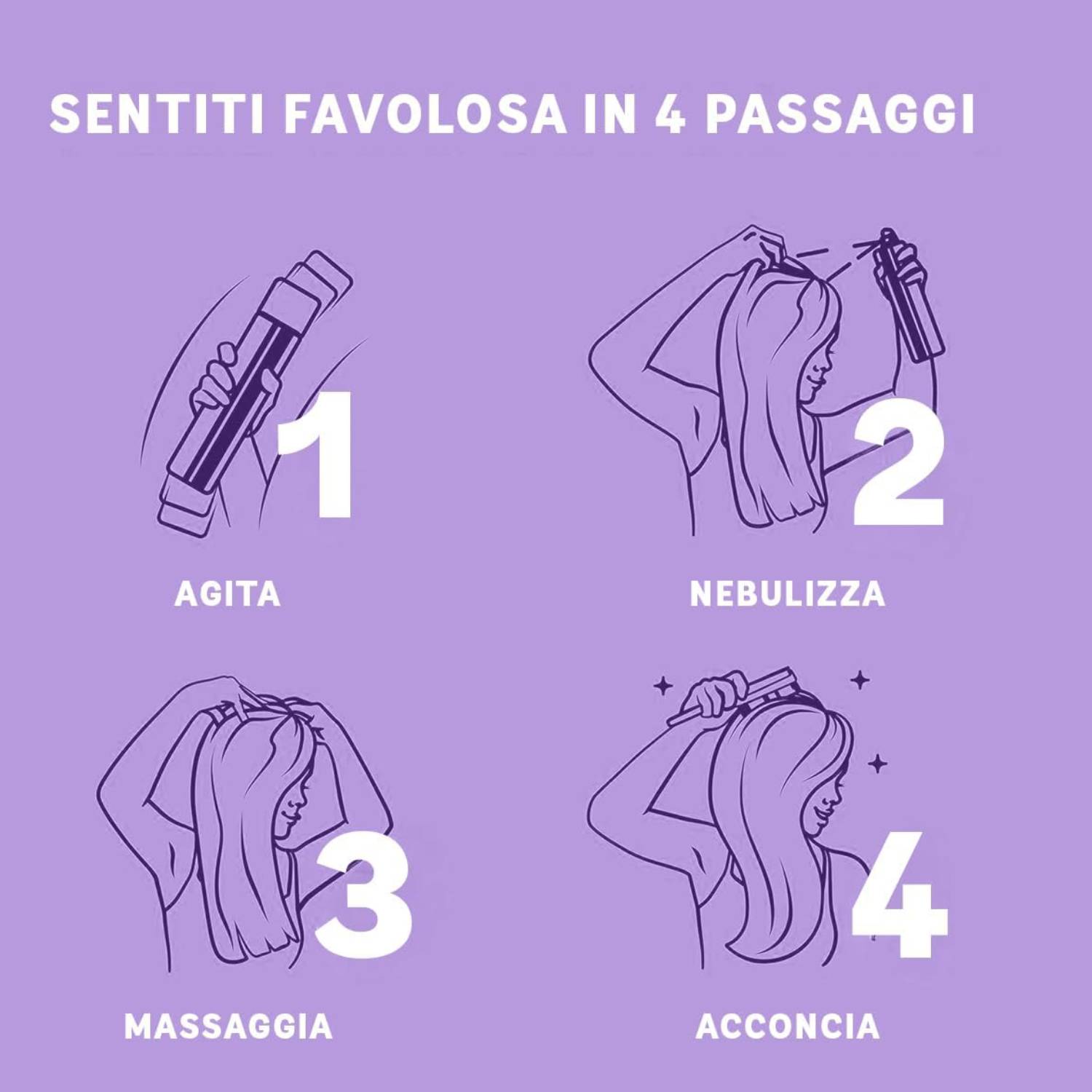 SENTITI FAVOLOSA IN 4 PASSAGGI

1

AGITA

2

NEBULIZZA

3

MASSAGGIA

4

ACCONCIA