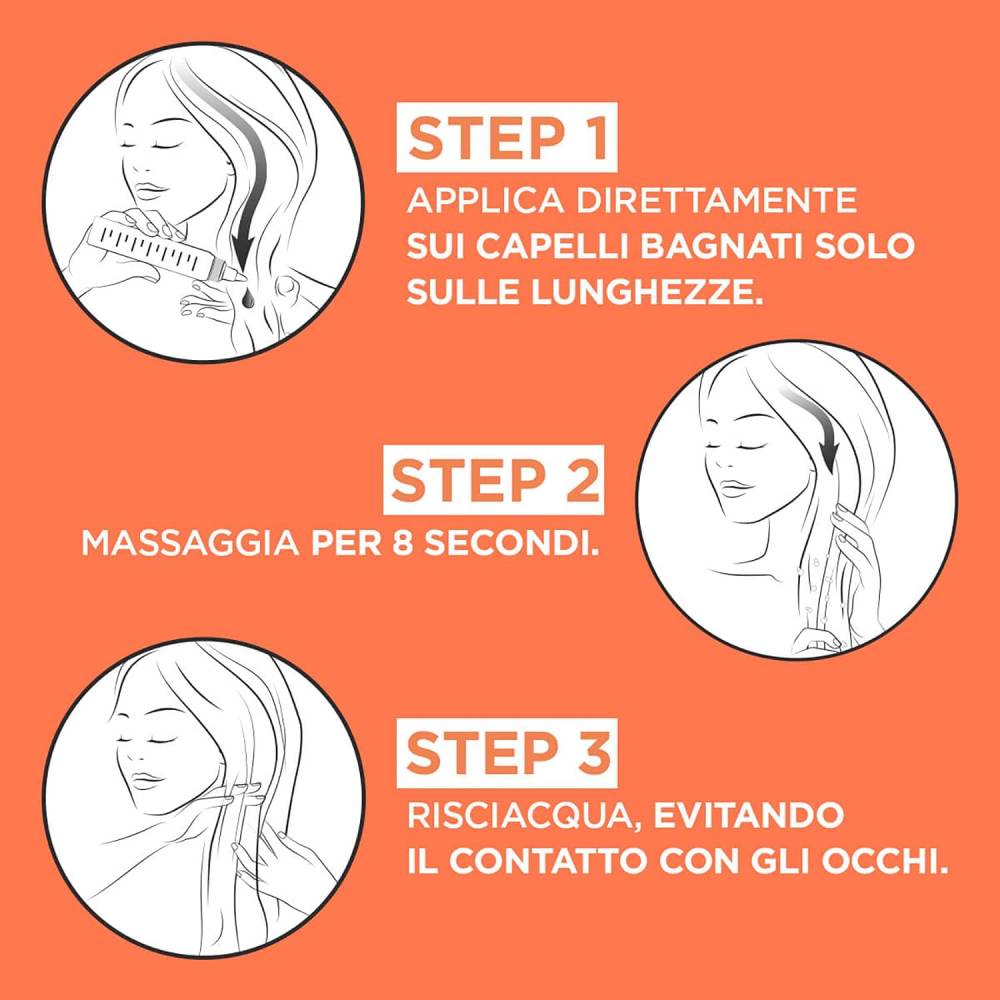 STEP 1
APPLICA DIRETTAMENTE SUI CAPELLI BAGNATI SOLO SULLE LUNGHEZZE.

STEP 2
MASSAGGIA PER 8 SECONDI.

STEP 3
RISCIACQUA, EVITANDO IL CONTATTO CON GLI OCCHI.