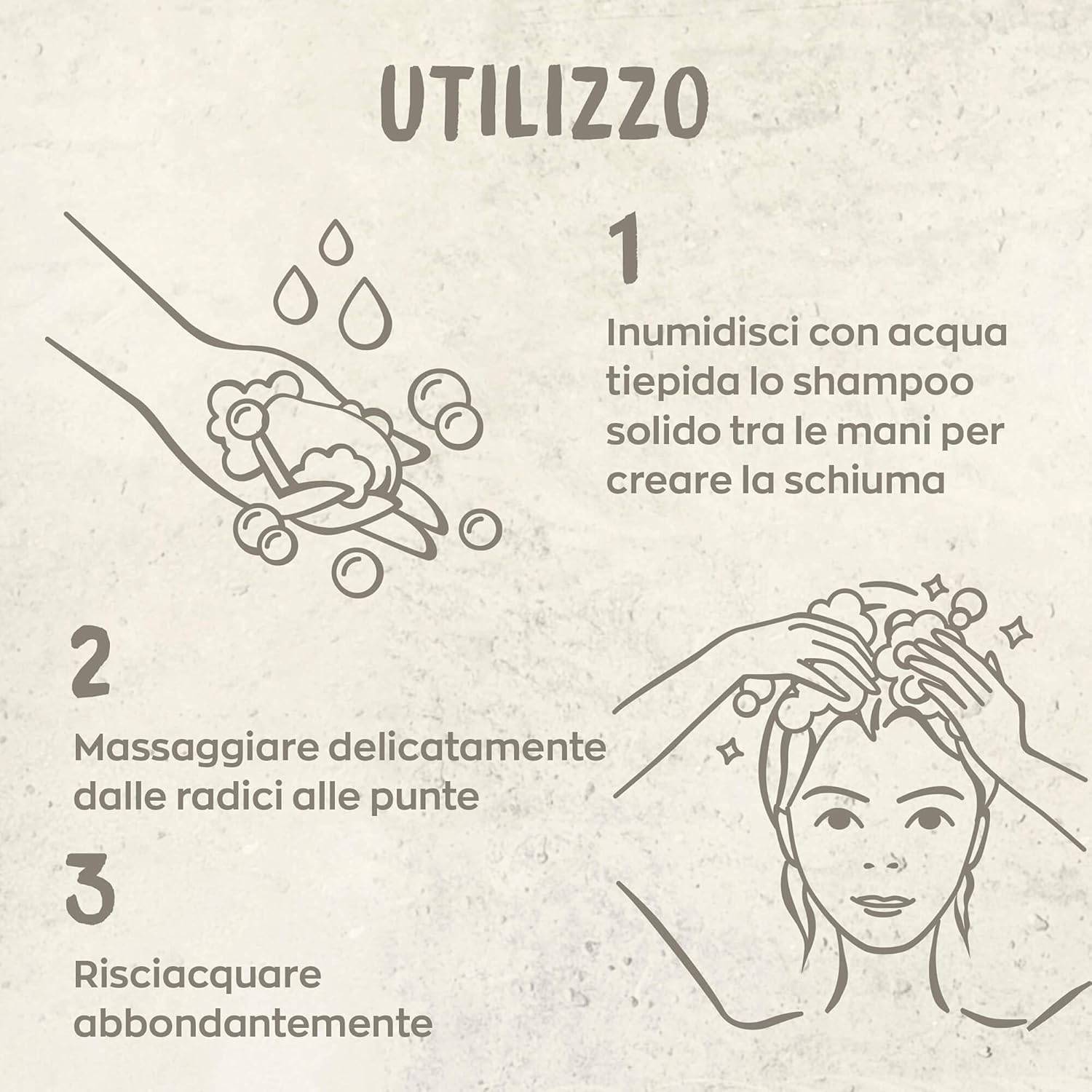 UTILIZZO

1

Inumidisci con acqua tiepida lo shampoo solido tra le mani per creare la schiuma

2

Massaggiare delicatamente dalle radici alle punte

3

Risciacquare abbondantemente