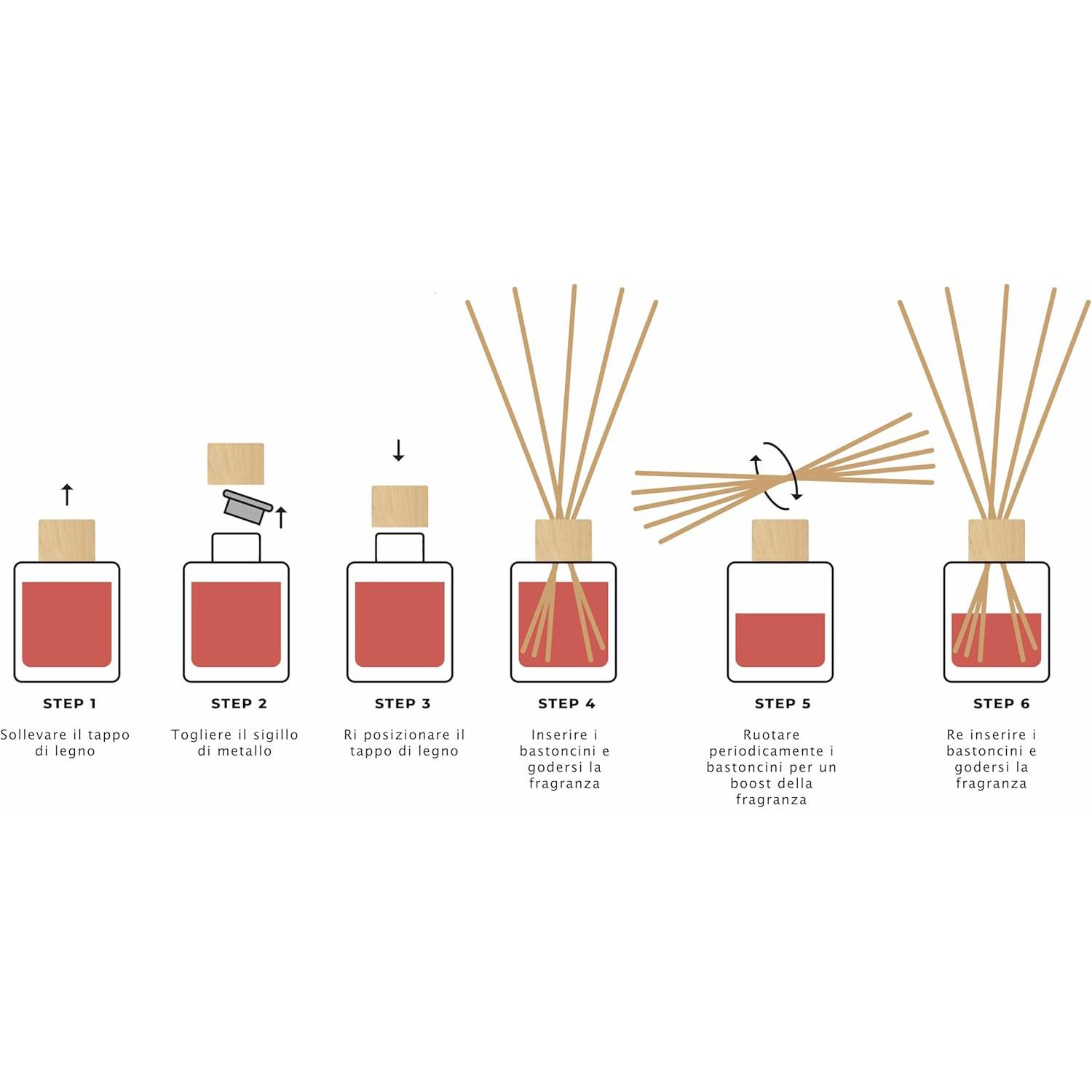 STEP 1

Sollevare il tappo di legno

STEP 2

Togliere il sigillo di metallo

STEP 3

Ri posizionare il tappo di legno

STEP 4

Inserire i bastoncini e godersi la fragranza

STEP 5

Ruotare periodicamente i bastoncini per un boost della fragranza

STEP 6

Re inserire i bastoncini e godersi la fragranza