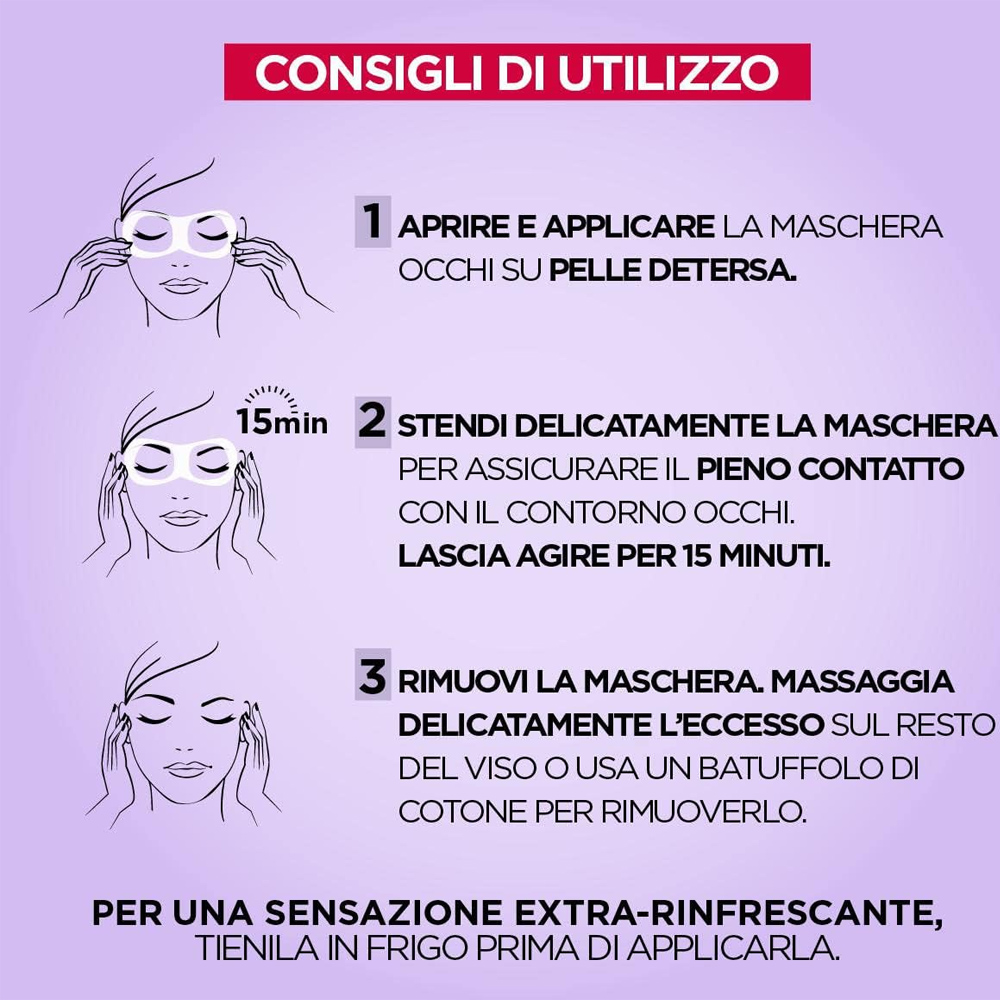 CONSIGLI DI UTILIZZO

1 APRIRE E APPLICARE LA MASCHERA OCCHI SU PELLE DETERSA.

15min

2 STENDI DELICATAMENTE LA MASCHERA PER ASSICURARE IL PIENO CONTATTO CON IL CONTORNO OCCHI. LASCIA AGIRE PER 15 MINUTI.

3 RIMUOVI LA MASCHERA. MASSAGGIA DELICATAMENTE L'ECCESSO SUL RESTO DEL VISO O USA UN BATUFFOLO DI COTONE PER RIMUOVERLO.

PER UNA SENSAZIONE EXTRA-RINFRESCANTE, TIENILA IN FRIGO PRIMA DI APPLICARLA.