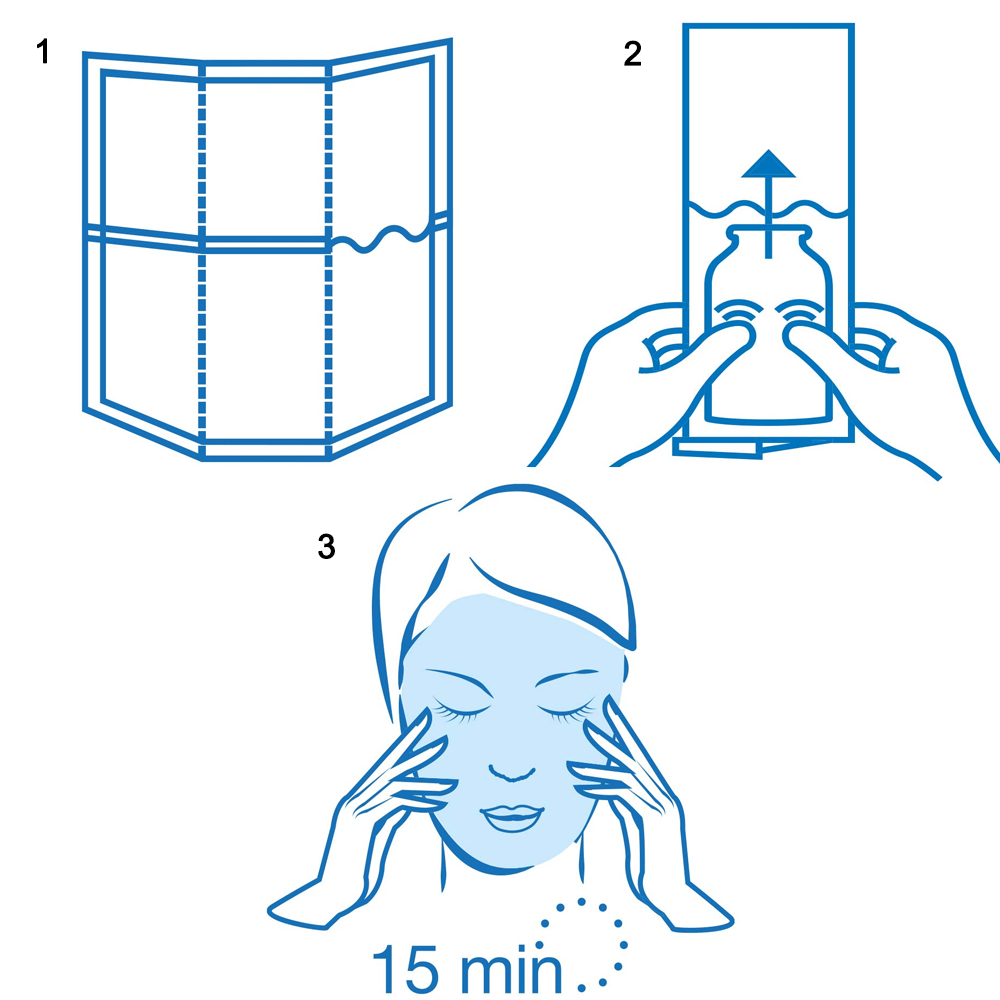 1

2

3

15 min